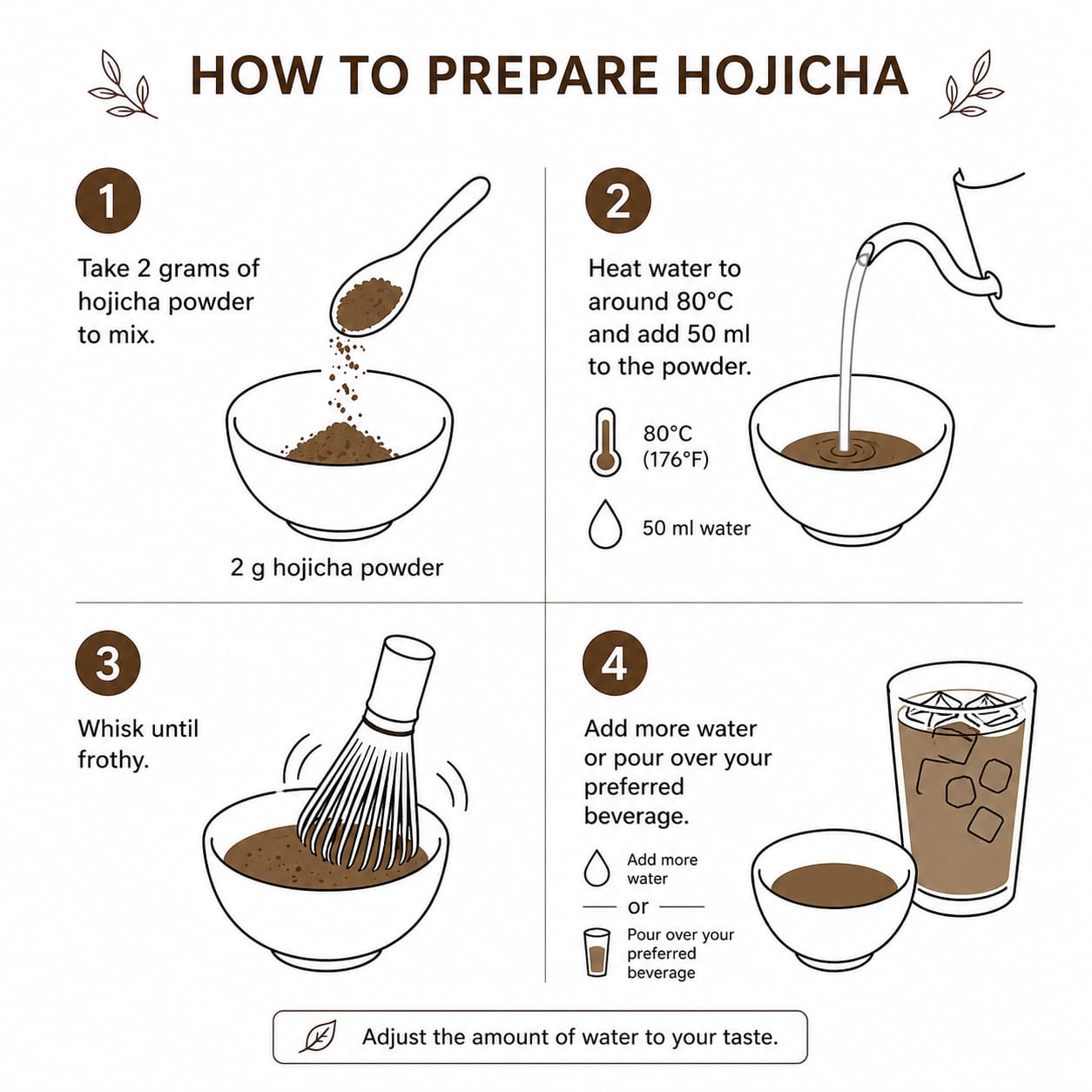 HOW TO PREPARE HOJICHA

1

Take 2 grams of hojicha powder to mix.

2 g hojicha powder

2

Heat water to around 80°C and add 50 ml to the powder.

80°C (176°F)

50 ml water

3

Whisk until frothy.

4

Add more water or pour over your preferred beverage.

Add more water

or

Pour over your preferred beverage

Adjust the amount of water to your taste.